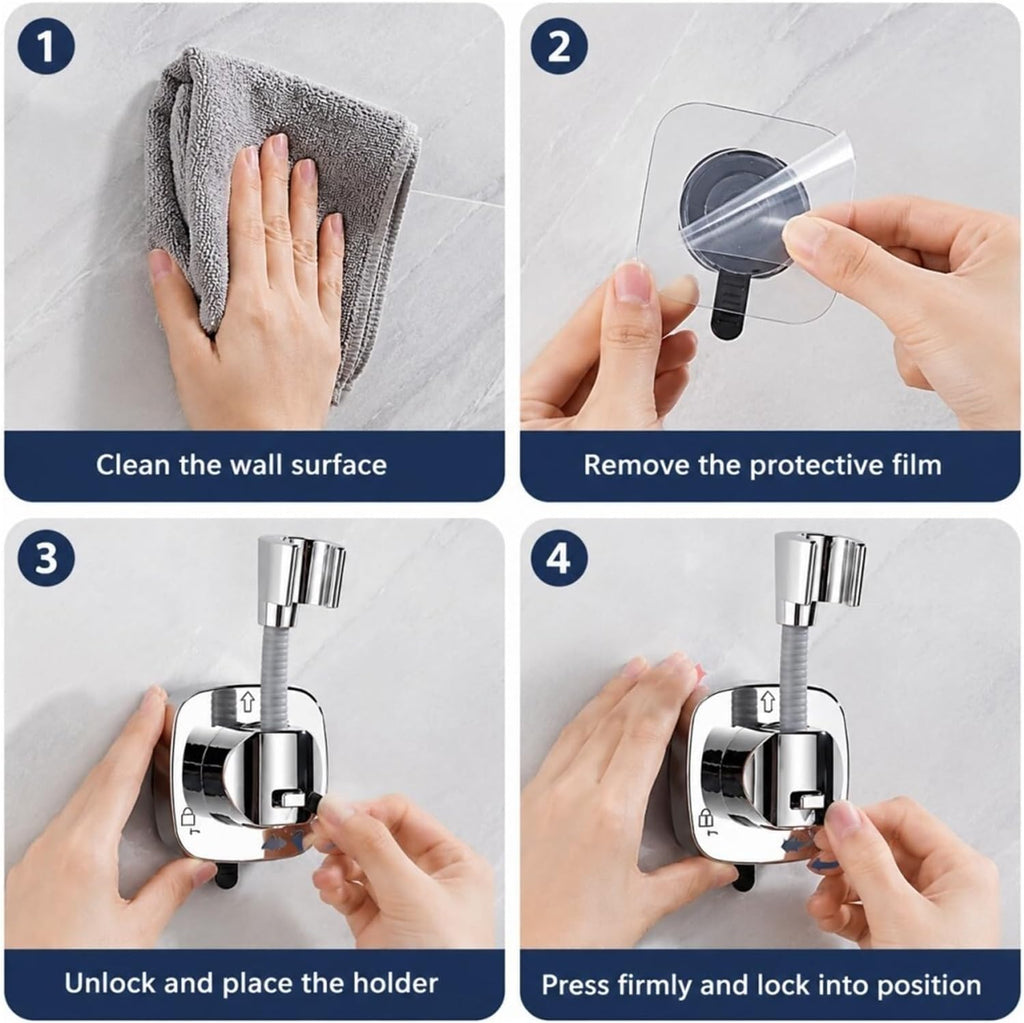 1

Clean the wall surface

2

Remove the protective film

3

Unlock and place the holder

4

Press firmly and lock into position